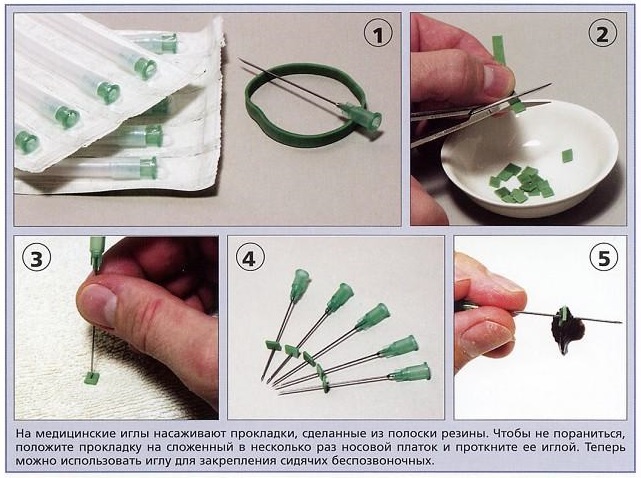 1

2

3

4

5

На медицинские иглы насаживают прокладки, сделанные из полоски резины. Чтобы не пораниться, положите прокладку на сложенный в несколько раз носовой платок и проткните ее иглой. Теперь можно использовать иглу для закрепления сидячих беспозвоночных.