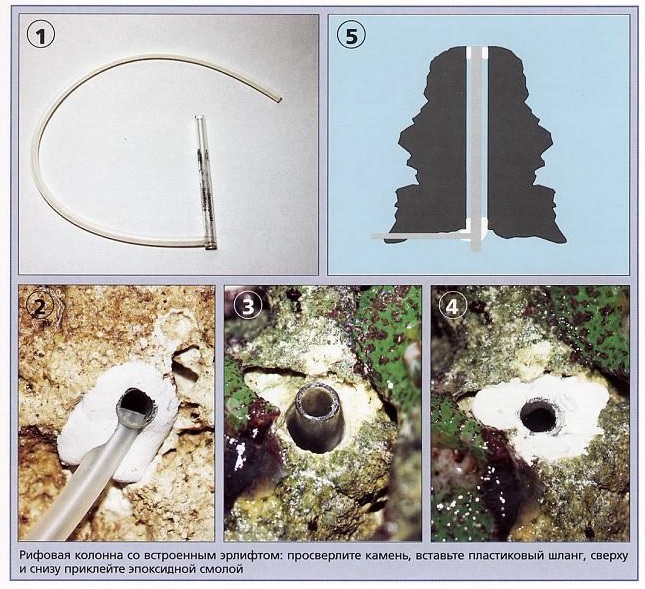 1

5

2

3

4

Рифовая колонна со встроенным эрлифтом: просверлите камень, вставьте пластиковый шланг, сверху и снизу приклейте эпоксидной смолой