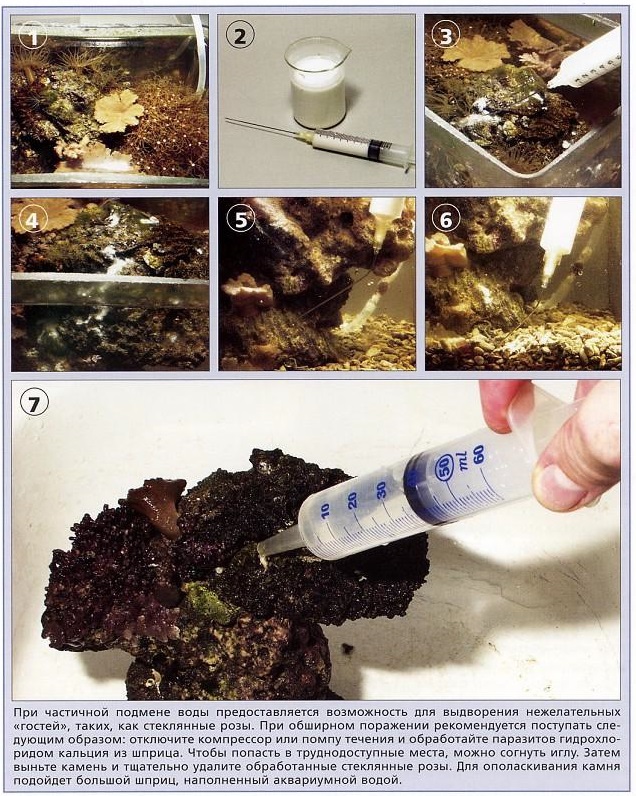 1

2

3

4

5

6

7

10 20 30 50 ml 60

При частичной подмене воды предоставляется возможность для выдворения нежелательных «гостей», таких, как стеклянные розы. При обширном поражении рекомендуется поступать следующим образом: отключите компрессор или помпу течения и обработайте паразитов гидрохлоридом кальция из шприца. Чтобы попасть в труднодоступные места, можно согнуть иглу. Затем выньте камень и тщательно удалите обработанные стеклянные розы. Для ополаскивания камня подойдет большой шприц, наполненный аквариумной водой.